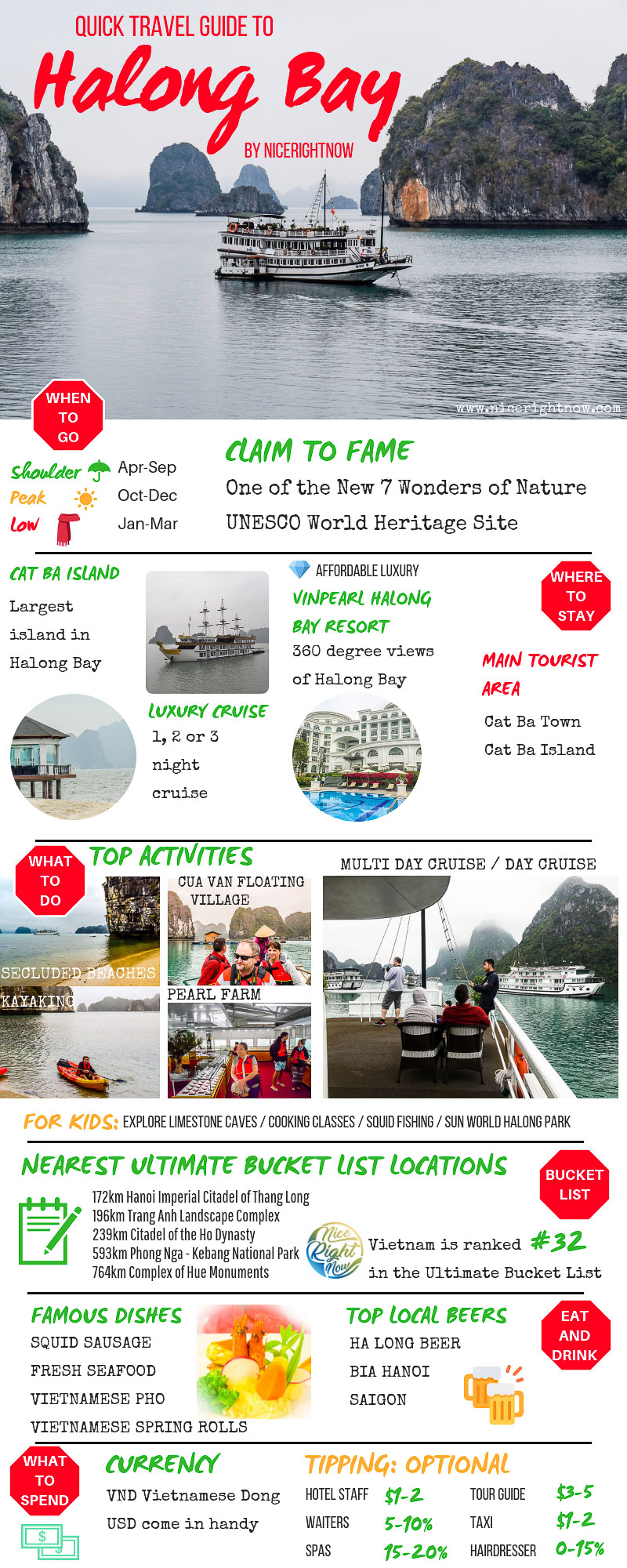 QUICK TRAVEL GUIDE TO

Halong Bay

BY NICERIGHTNOW

www.nicerightnow.com

WHEN TO GO

Shoulder Apr-Sep
Peak Oct-Dec
Low Jan-Mar

CLAIM TO FAME

One of the New 7 Wonders of Nature
UNESCO World Heritage Site

CAT BA ISLAND
Largest island in Halong Bay

LUXURY CRUISE
1, 2 or 3 night cruise

AFFORDABLE LUXURY
VINPEARL HALONG BAY RESORT
360 degree views of Halong Bay

WHERE TO STAY

MAIN TOURIST AREA
Cat Ba Town
Cat Ba Island

WHAT TO DO

TOP ACTIVITIES

SECLUDED BEACHES
KAYAKING
CUA VAN FLOATING VILLAGE
PEARL FARM
MULTI DAY CRUISE / DAY CRUISE

FOR KIDS: EXPLORE LIMESTONE CAVES / COOKING CLASSES / SQUID FISHING / SUN WORLD HALONG PARK

NEAREST ULTIMATE BUCKET LIST LOCATIONS

BUCKET LIST

172km Hanoi Imperial Citadel of Thang Long
196km Trang Anh Landscape Complex
239km Citadel of the Ho Dynasty
593km Phong Nga - Kebang National Park
764km Complex of Hue Monuments

Nice Right Now

Vietnam is ranked #32 in the Ultimate Bucket List

FAMOUS DISHES
SQUID SAUSAGE
FRESH SEAFOOD
VIETNAMESE PHO
VIETNAMESE SPRING ROLLS

TOP LOCAL BEERS
HA LONG BEER
BIA HANOI
SAIGON

EAT AND DRINK

WHAT TO SPEND

CURRENCY
VND Vietnamese Dong
USD come in handy

TIPPING: OPTIONAL
HOTEL STAFF $1-2
WAITERS 5-10%
SPAS 15-20%
TOUR GUIDE $3-5
TAXI $1-2
HAIRDRESSER 0-15%